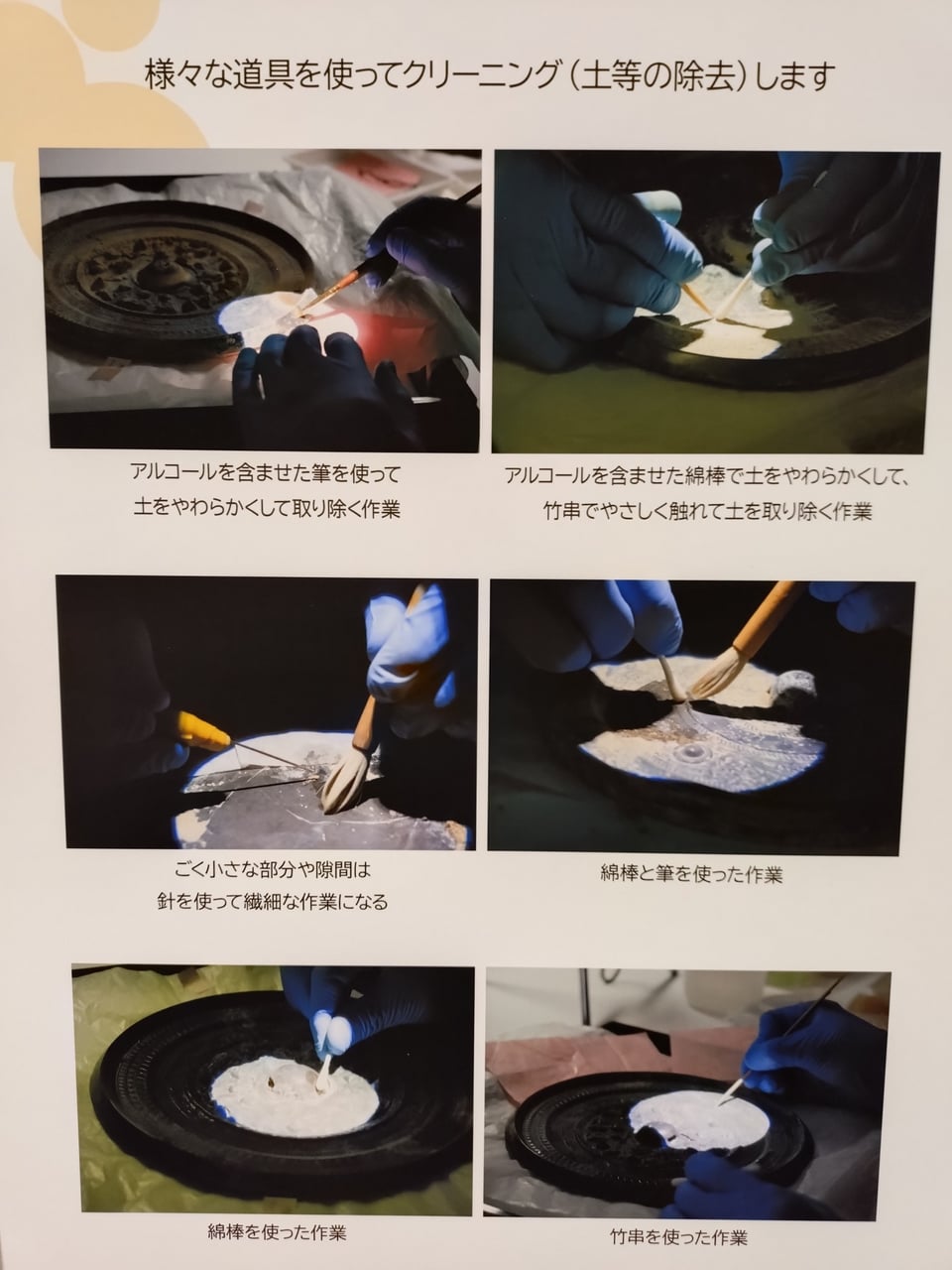 様々な道具を使ってクリーニング（土等の除去）します

アルコールを含ませた筆を使って
土をやわらかくして取り除く作業

アルコールを含ませた綿棒で土をやわらかくして、
竹串でやさしく触れて土を取り除く作業

ごく小さな部分や隙間は
針を使って繊細な作業になる

綿棒と筆を使った作業

綿棒を使った作業

竹串を使った作業